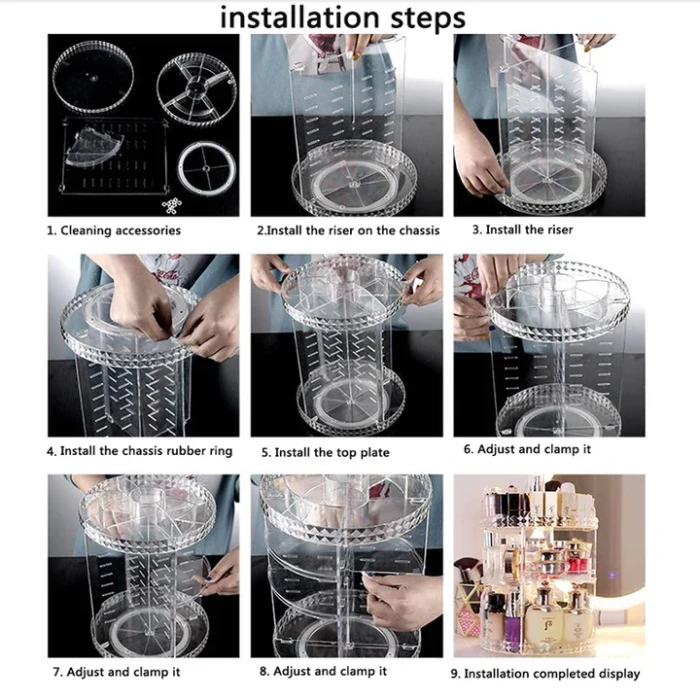 installation steps

1. Cleaning accessories

2.Install the riser on the chassis

3. Install the riser

4. Install the chassis rubber ring

5. Install the top plate

6. Adjust and clamp it

7. Adjust and clamp it

8. Adjust and clamp it

9. Installation completed display